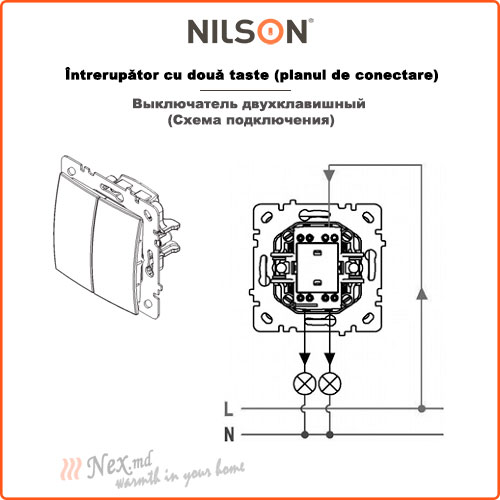 NILSON®

Întrerupător cu două taste (planul de conectare)

Выключатель двухклавишный (Схема подключения)

L

N

Nex.md
warmth in your home